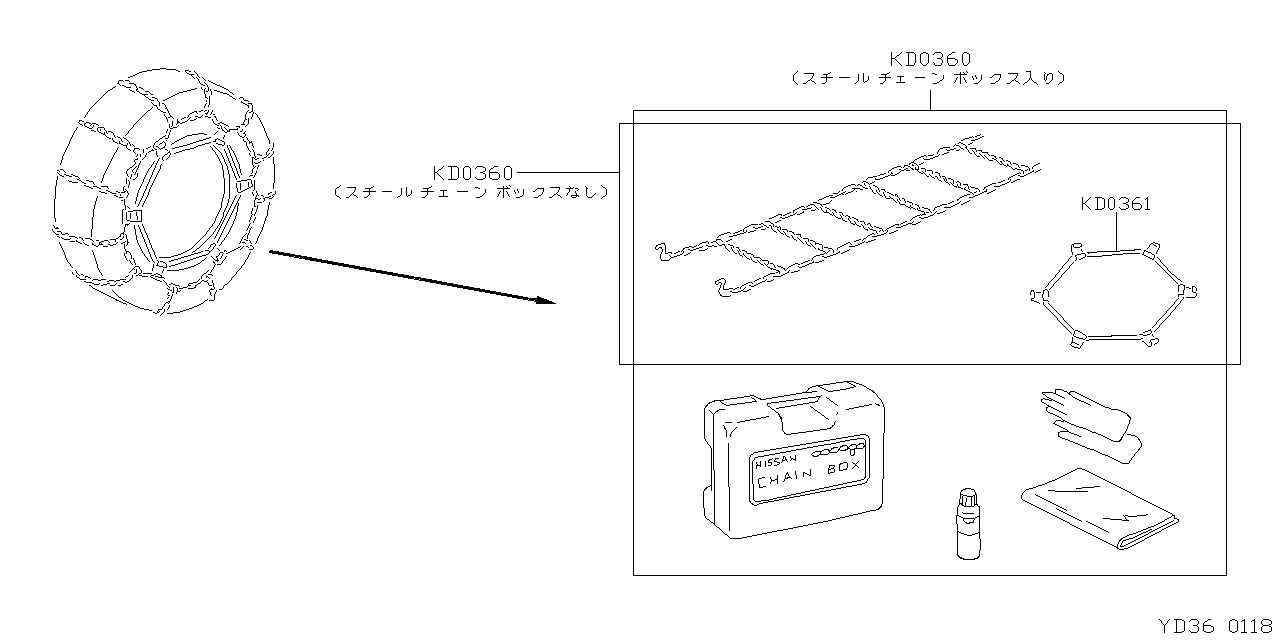 KD0360
(スチール チェーン ボックス入り)

KD0360
(スチール チェーン ボックスなし)

KD0361

NISSAN
CHAIN BOX

YD36 0118